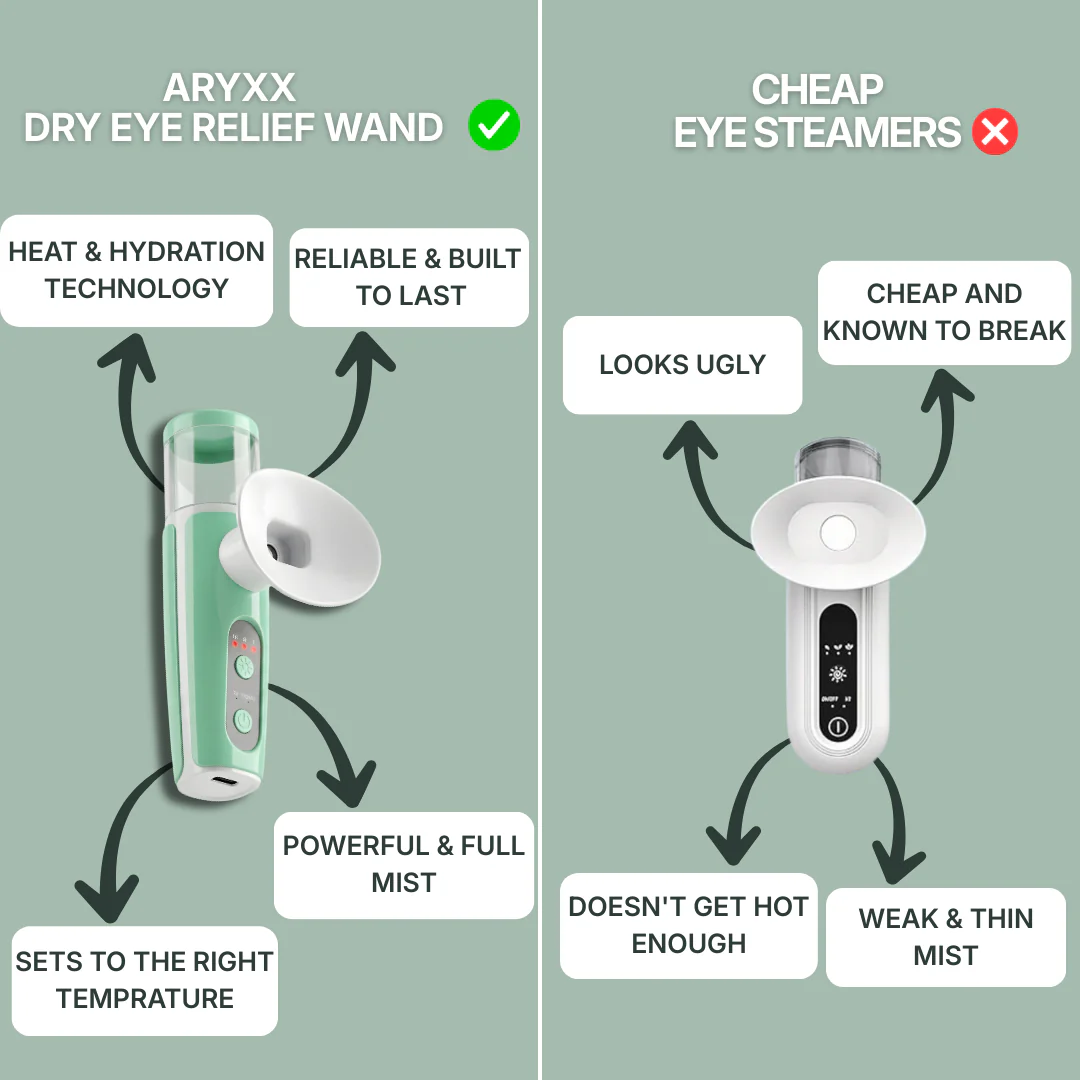 ARYXX
DRY EYE RELIEF WAND

HEAT & HYDRATION TECHNOLOGY

RELIABLE & BUILT TO LAST

POWERFUL & FULL MIST

SETS TO THE RIGHT TEMPRATURE

CHEAP
EYE STEAMERS

LOOKS UGLY

CHEAP AND KNOWN TO BREAK

DOESN'T GET HOT ENOUGH

WEAK & THIN MIST